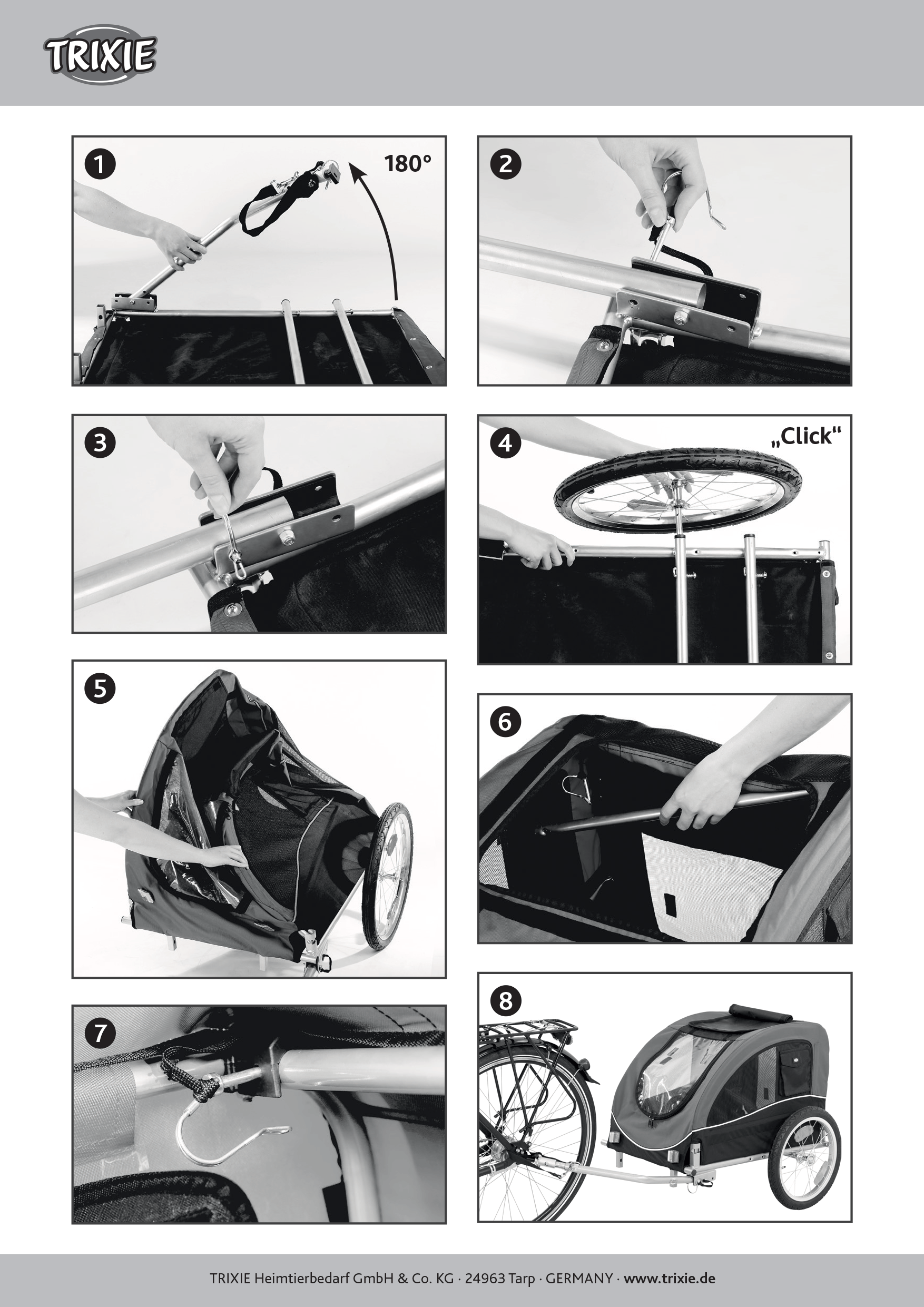 TRIXIE

1
180°

2

3

4
„Click"

5

6

7

8

TRIXIE Heimtierbedarf GmbH & Co. KG · 24963 Tarp · GERMANY · www.trixie.de